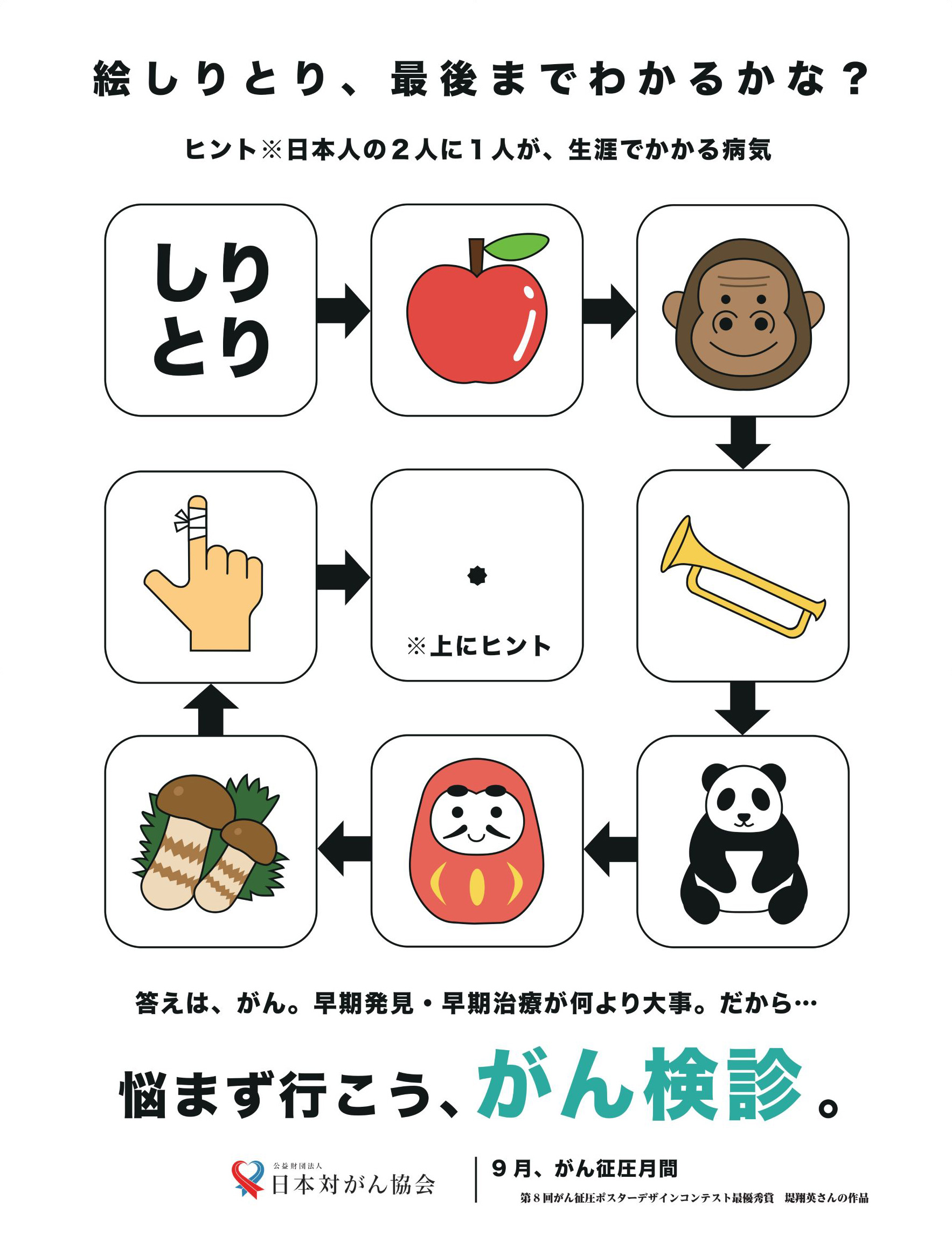 絵しりとり、最後までわかるかな？

ヒント※日本人の２人に１人が、生涯でかかる病気

しりとり

※上にヒント

答えは、がん。早期発見・早期治療が何より大事。だから…

悩まず行こう、がん検診。

公益財団法人
日本対がん協会

９月、がん征圧月間

第８回がん征圧ポスターデザインコンテスト最優秀賞　堤翔英さんの作品